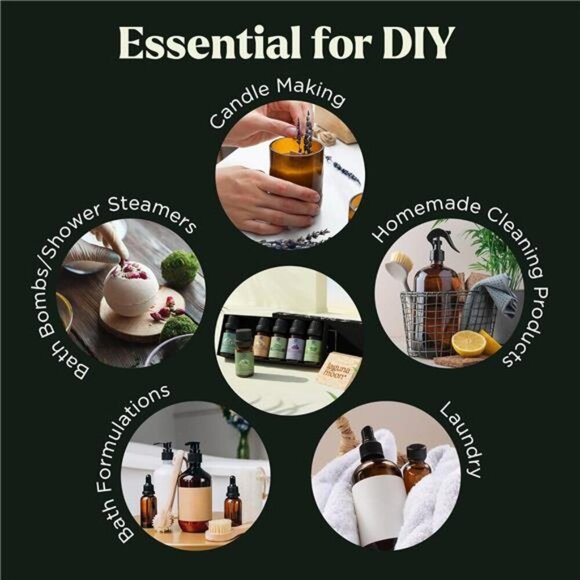 Essential for DIY

Candle Making

Bath Bombs/Shower Steamers

Homemade Cleaning Products

laguna moon

Bath Formulations

Laundry